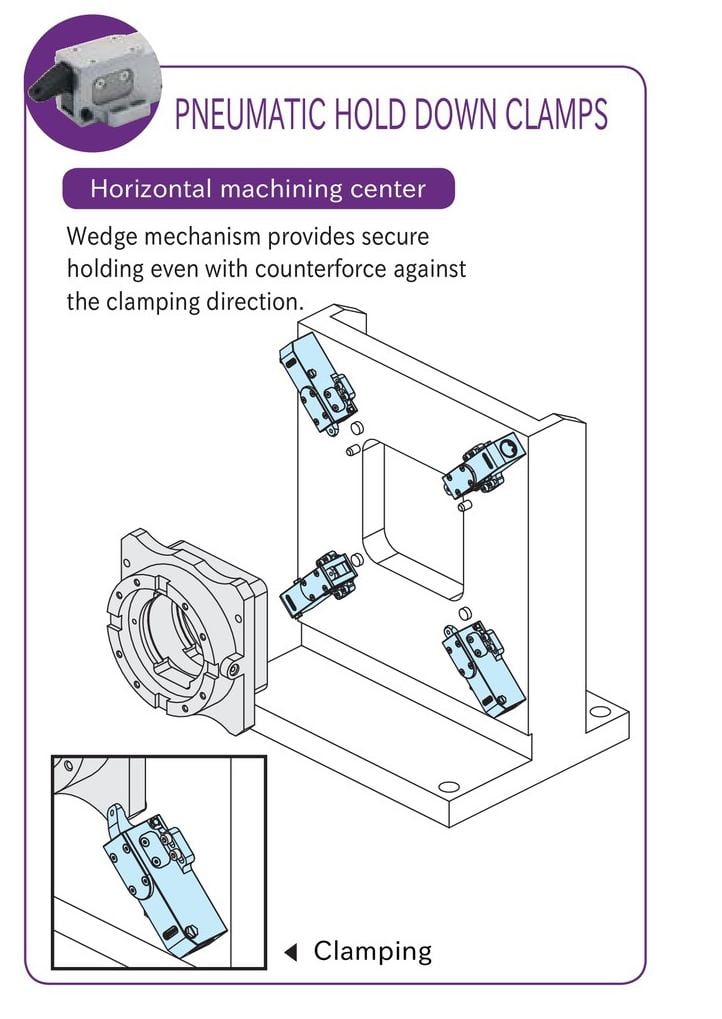 PNEUMATIC HOLD DOWN CLAMPS

Horizontal machining center

Wedge mechanism provides secure holding even with counterforce against the clamping direction.

◀ Clamping