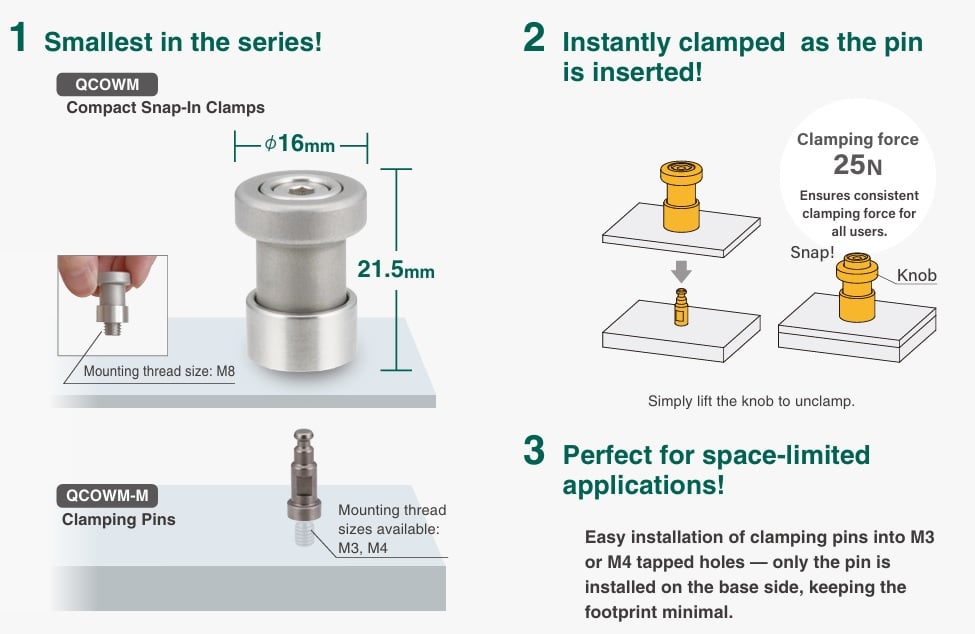 1 Smallest in the series!

QCOWM
Compact Snap-In Clamps

$\phi$16mm

21.5mm

Mounting thread size: M8

QCOWM-M
Clamping Pins

Mounting thread sizes available: M3, M4

2 Instantly clamped as the pin is inserted!

Clamping force
25N
Ensures consistent clamping force for all users.

Snap!

Knob

Simply lift the knob to unclamp.

3 Perfect for space-limited applications!

Easy installation of clamping pins into M3 or M4 tapped holes — only the pin is installed on the base side, keeping the footprint minimal.