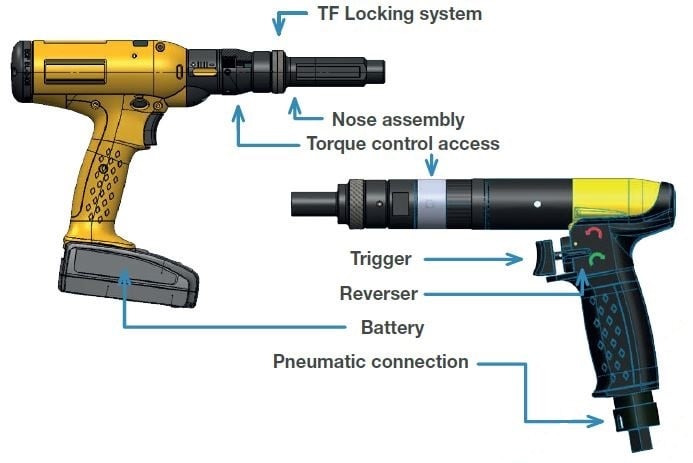 TF Locking system

Nose assembly

Torque control access

Trigger

Reverser

Battery

Pneumatic connection